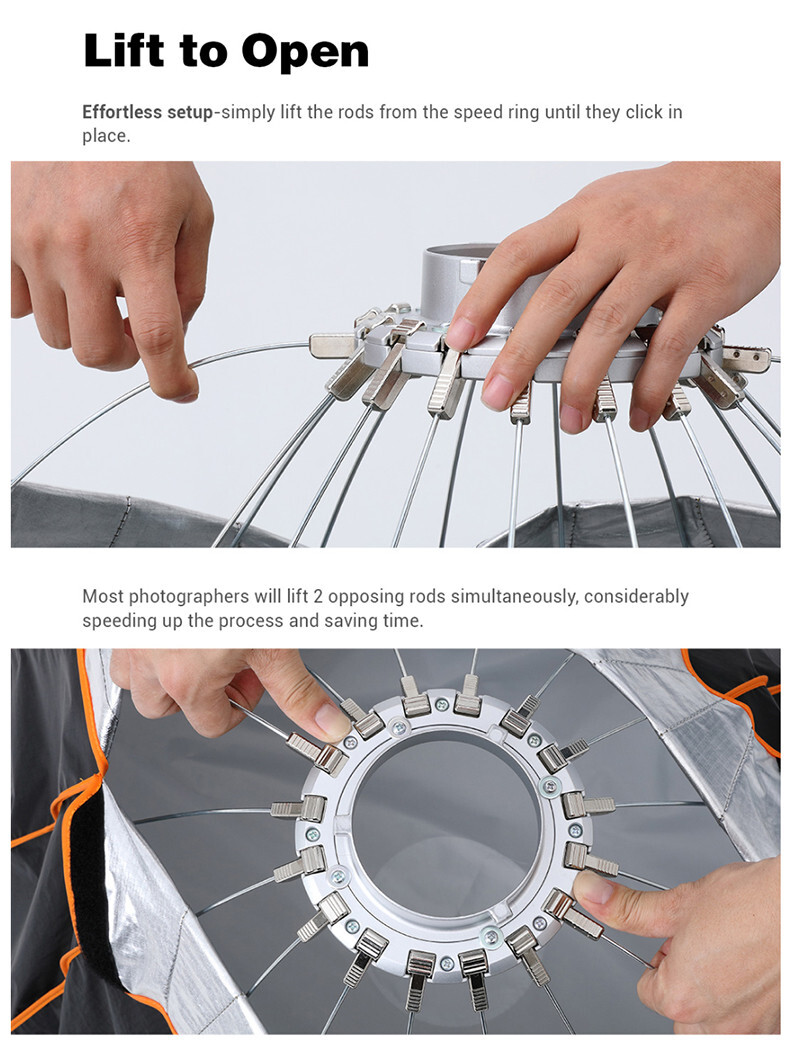 Lift to Open

Effortless setup-simply lift the rods from the speed ring until they click in place.

Most photographers will lift 2 opposing rods simultaneously, considerably speeding up the process and saving time.